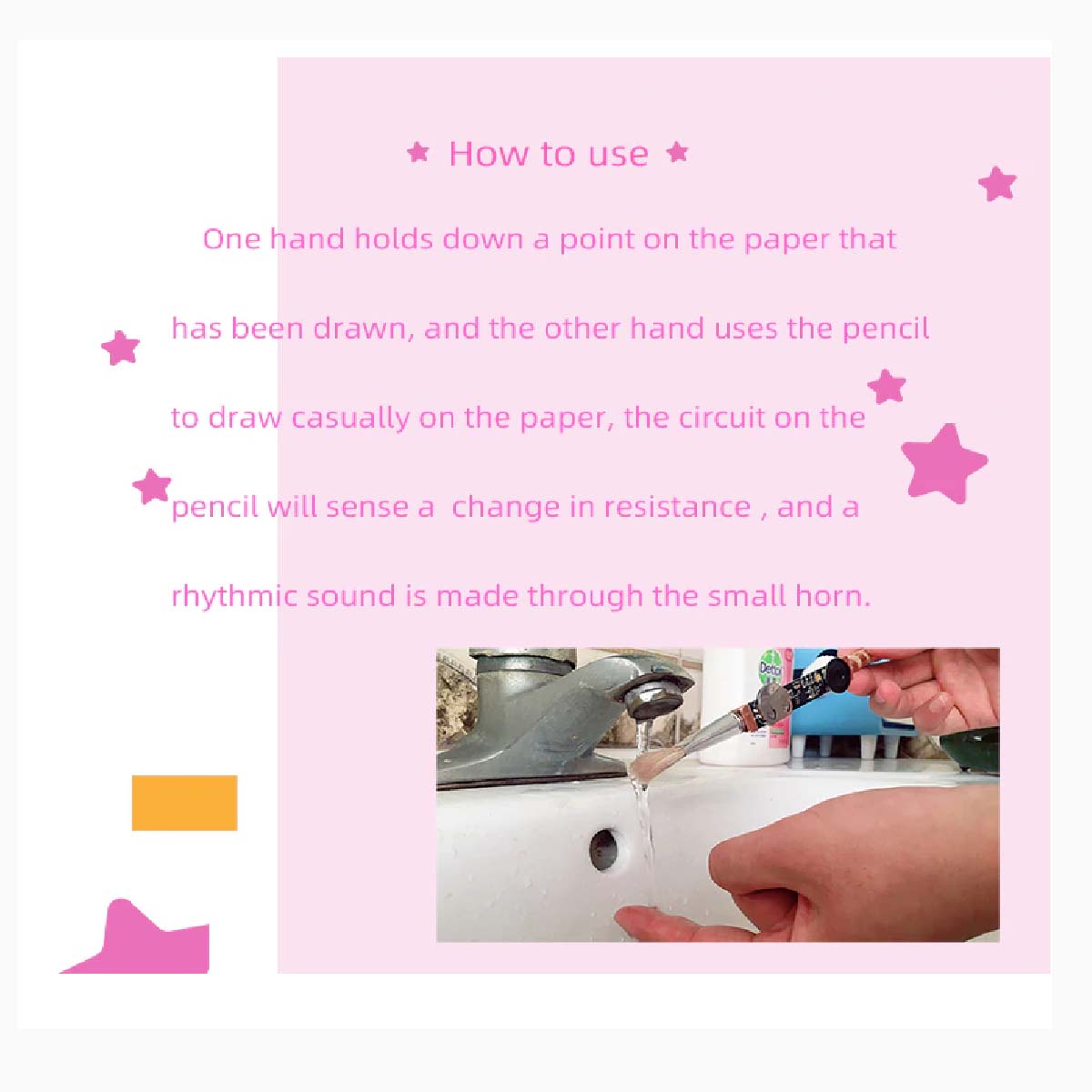 ★ How to use ★

One hand holds down a point on the paper that has been drawn, and the other hand uses the pencil to draw casually on the paper, the circuit on the pencil will sense a  change in resistance , and a rhythmic sound is made through the small horn.

Dettol